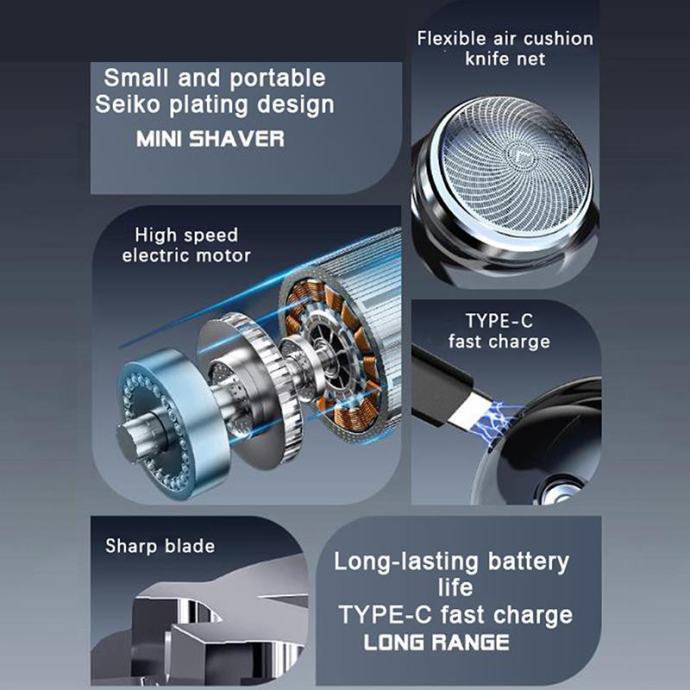 Small and portable
Seiko plating design
MINI SHAVER

Flexible air cushion
knife net

High speed
electric motor

TYPE-C
fast charge

Sharp blade

Long-lasting battery
life
TYPE-C fast charge
LONG RANGE