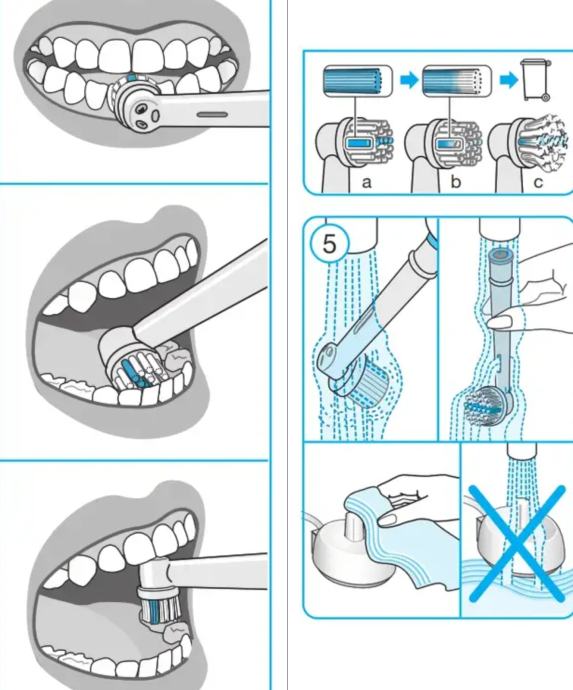 a
b
c
5