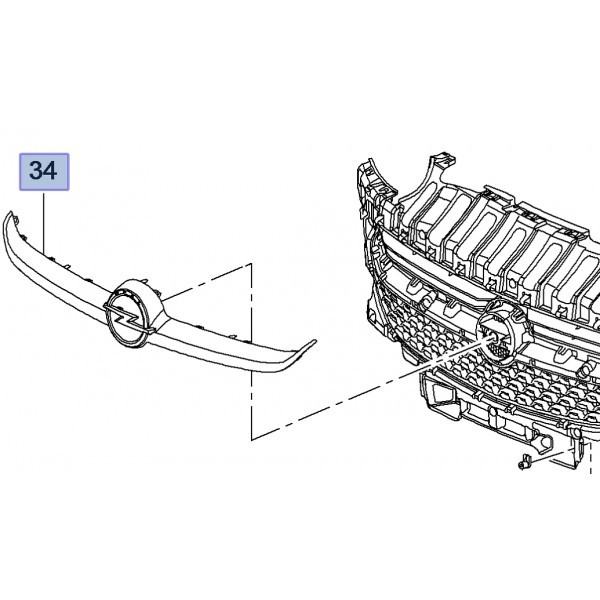 34