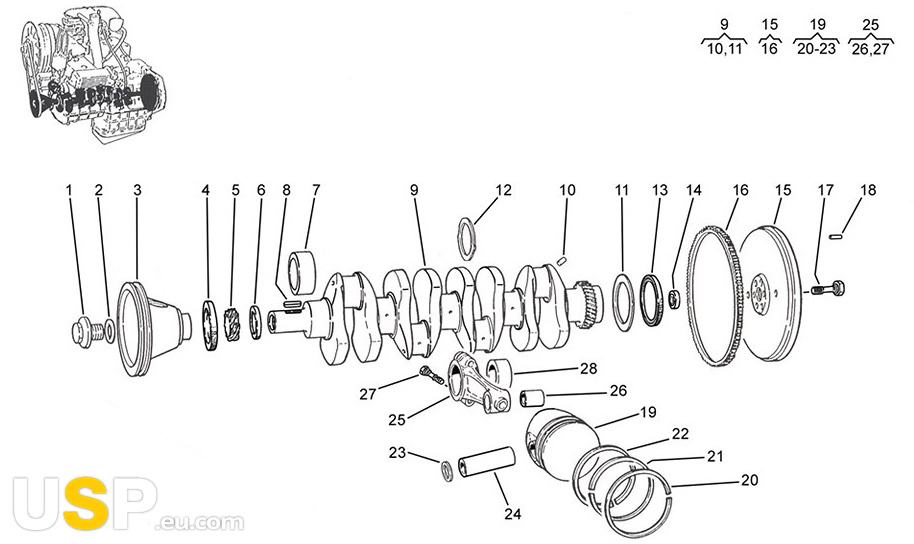 9
10,11

15
16

19
20-23

25
26,27

1 2 3 4 5 6 8 7 9 12 10 11 13 14 16 15 17 18

28

27

26

25

19

22

23

21

20

24

USP.eu.com