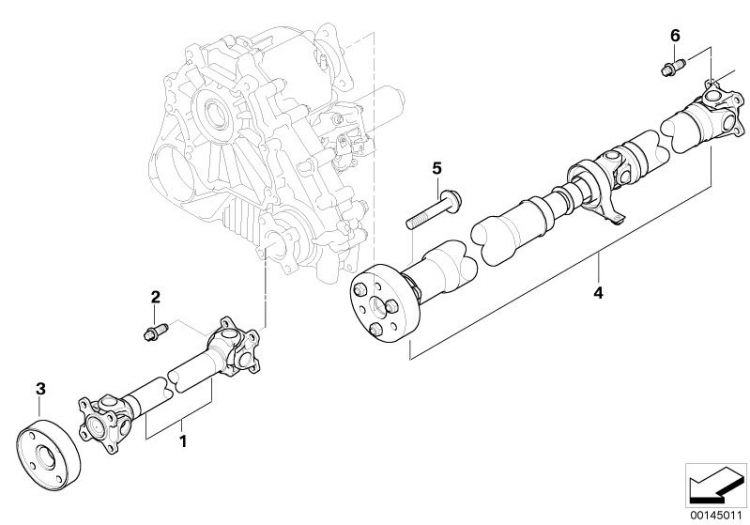 6
5
4
2
3
1
00145011