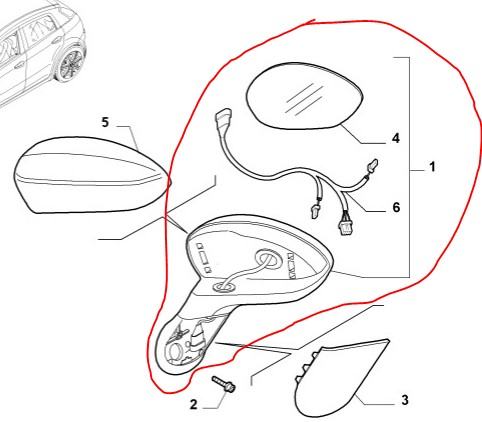 5
4
1
6
2
3