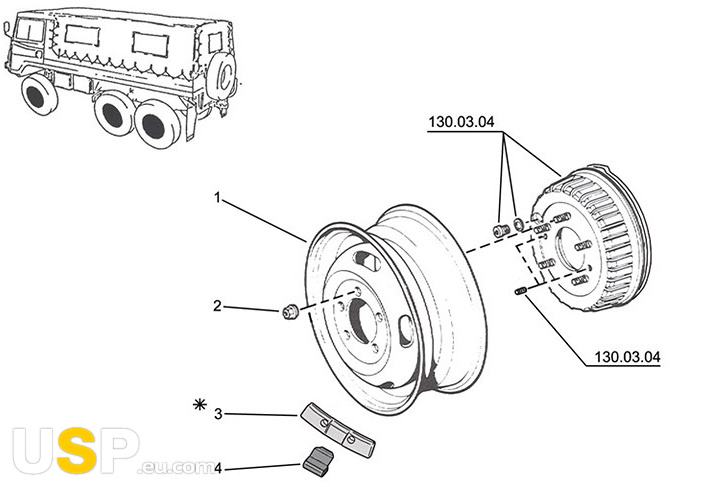 130.03.04

1

2

130.03.04

* 3

4

USP.eu.com