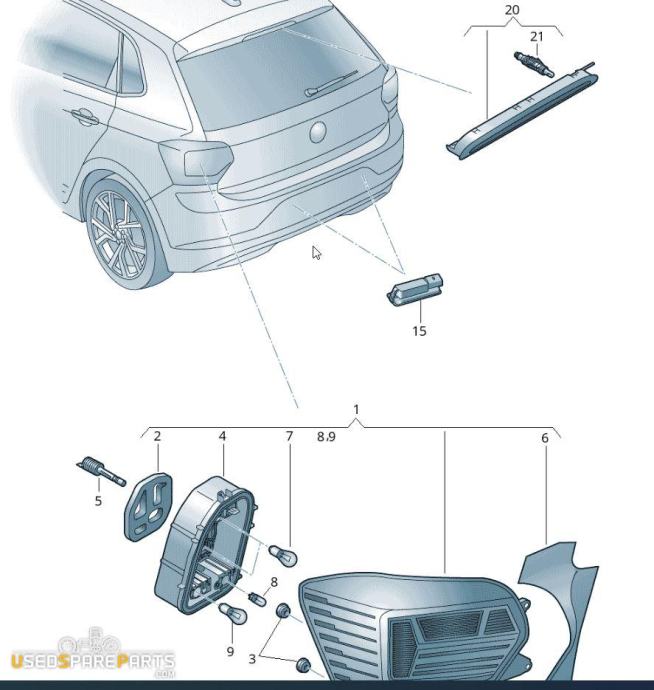 20
21
15
1
2
4
7
8,9
6
5
8
9
3
USEDSPAREPARTS
.COM