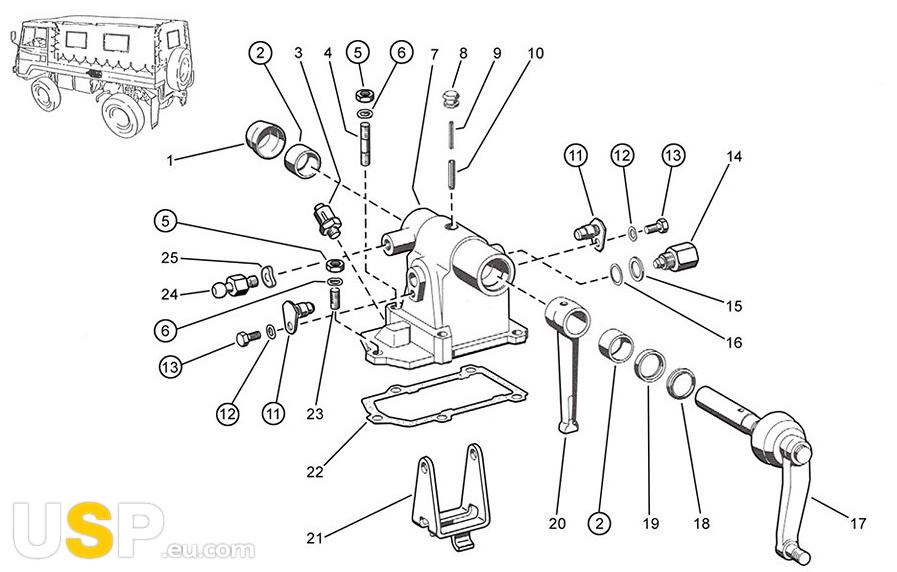 2 3 4 5 6 7 8 9 10
1
11 12 13 14
5
25
24
6
13
12 11 23
15
16
22
21
20 2 19 18 17
USP.eu.com