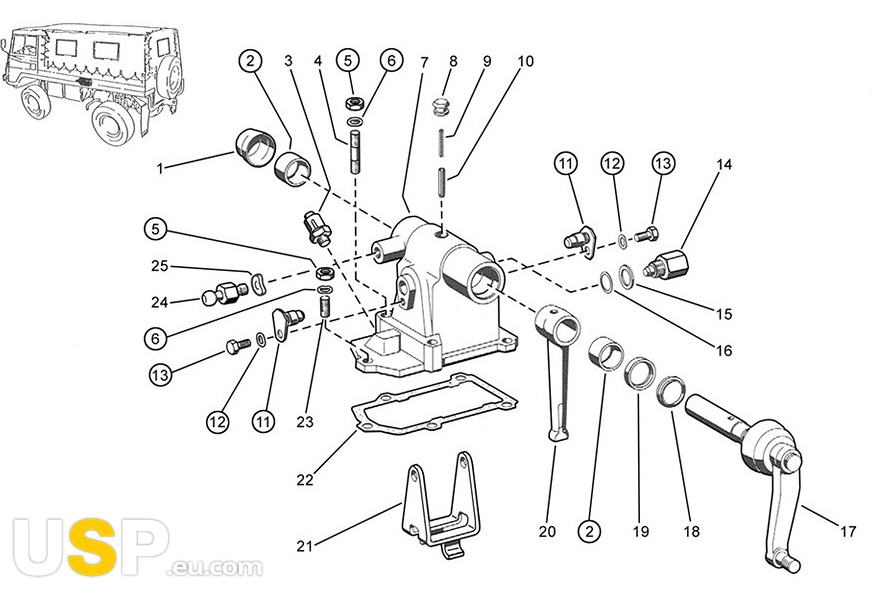 2
3
4
5
6
7
8
9
10
1
11
12
13
14
5
25
24
6
13
12
11
23
15
16
22
21
20
2
19
18
17
USP.eu.com