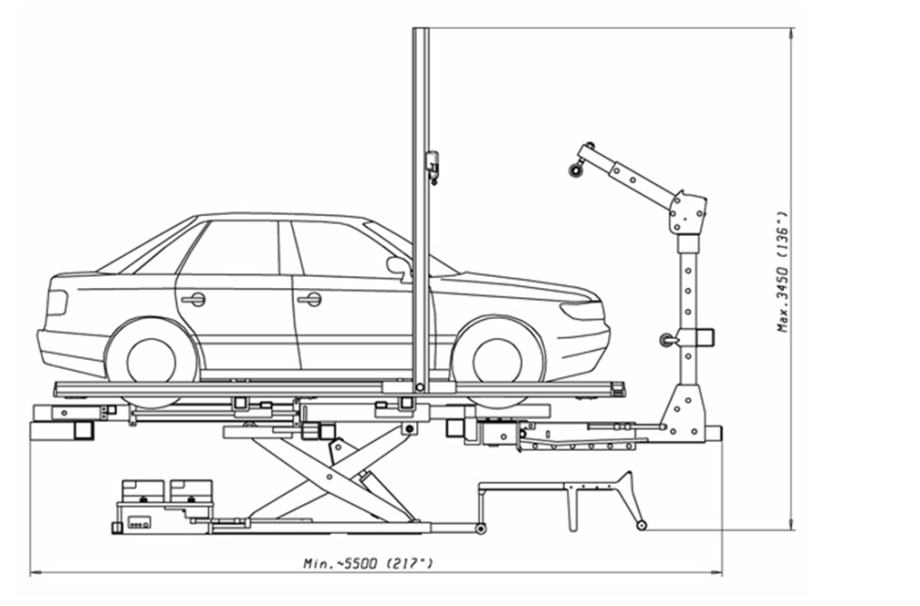 Max.3450 (136")

Min.~5500 (217")