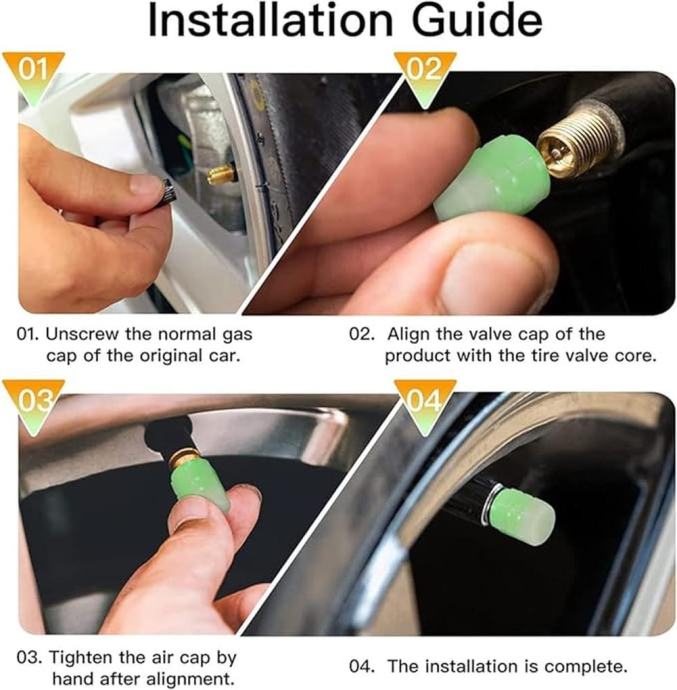 Installation Guide

01

02

01. Unscrew the normal gas cap of the original car.

02. Align the valve cap of the product with the tire valve core.

03

04

03. Tighten the air cap by hand after alignment.

04. The installation is complete.