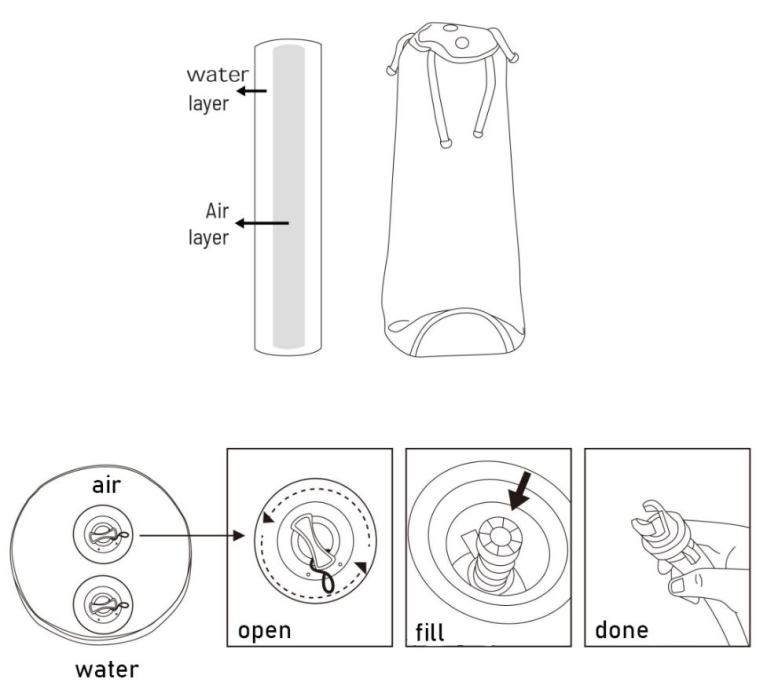 water layer

Air layer

air

water

open

fill

done