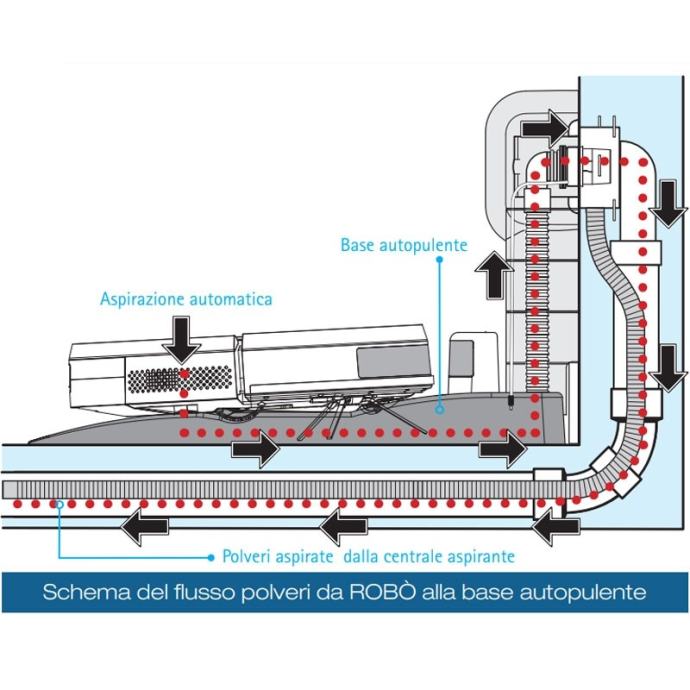 Base autopulente

Aspirazione automatica

Polveri aspirate dalla centrale aspirante

Schema del flusso polveri da ROBÒ alla base autopulente