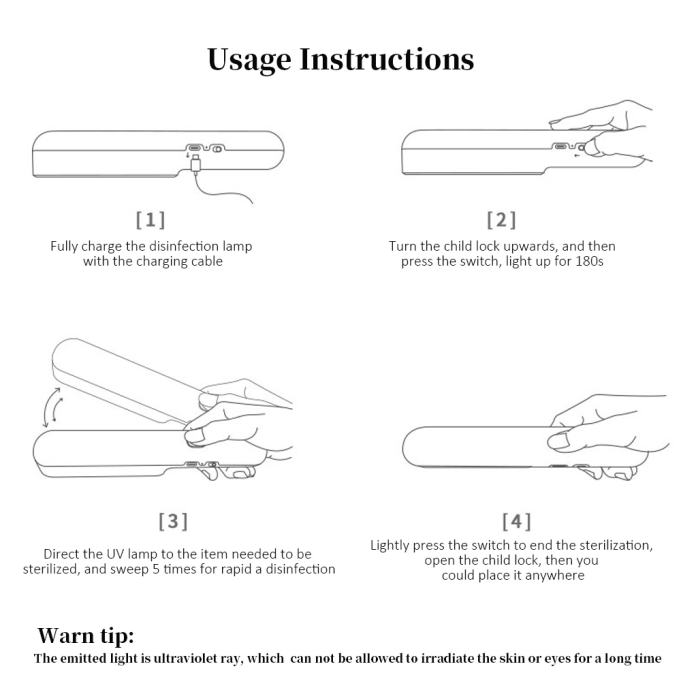 Usage Instructions

[1]
Fully charge the disinfection lamp with the charging cable

[2]
Turn the child lock upwards, and then press the switch, light up for 180s

[3]
Direct the UV lamp to the item needed to be sterilized, and sweep 5 times for rapid a disinfection

[4]
Lightly press the switch to end the sterilization, open the child lock, then you could place it anywhere

Warn tip:
The emitted light is ultraviolet ray, which can not be allowed to irradiate the skin or eyes for a long time