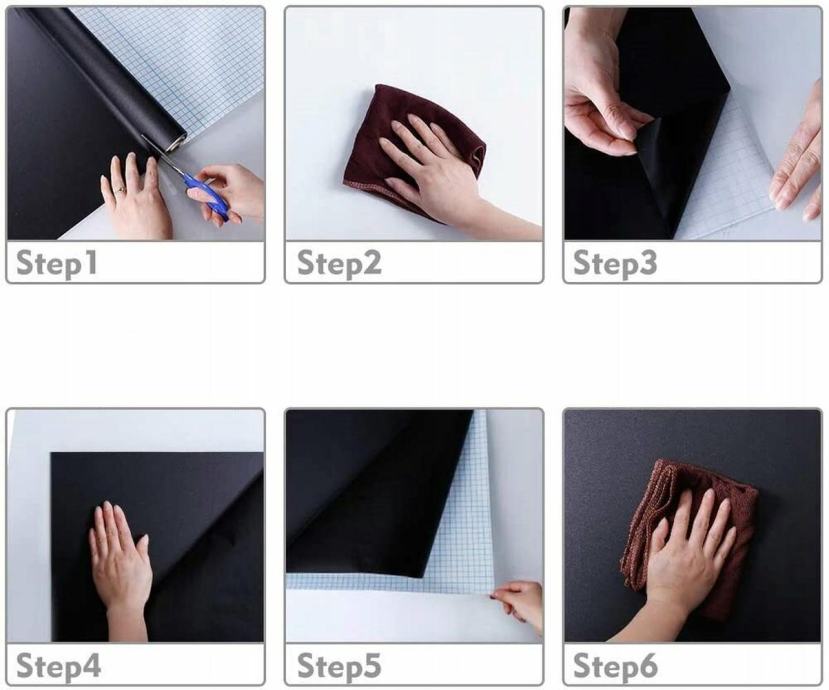 Step1

Step2

Step3

Step4

Step5

Step6