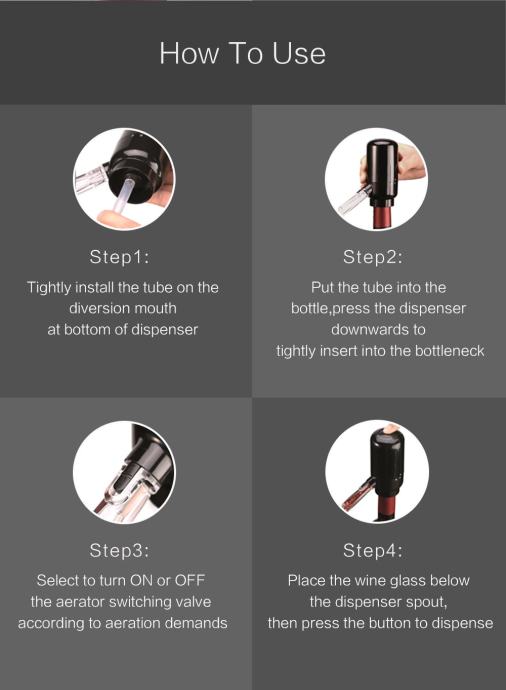 How To Use

Step1:

Tightly install the tube on the diversion mouth at bottom of dispenser

Step2:

Put the tube into the bottle,press the dispenser downwards to tightly insert into the bottleneck

Step3:

Select to turn ON or OFF the aerator switching valve according to aeration demands

Step4:

Place the wine glass below the dispenser spout, then press the button to dispense