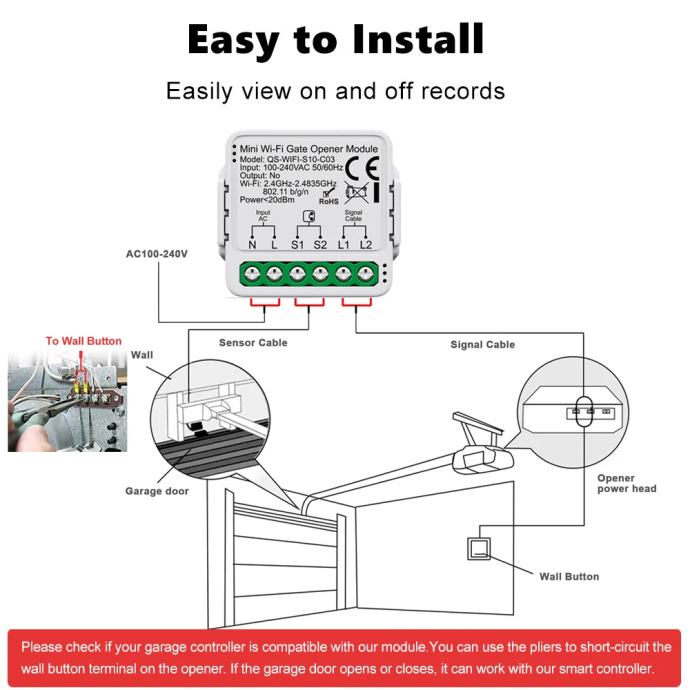 Easy to Install

Easily view on and off records

Mini Wi-Fi Gate Opener Module
Model: QS-WIFI-S10-C03
Input: 100-240VAC 50/60Hz
Output: No
Wi-Fi: 2.4GHz-2.4835GHz
802.11 b/g/n
Power<20dBm

CE

RoHS

Input AC

Signal Cable

N L S1 S2 L1 L2

AC100-240V

To Wall Button

Wall

Sensor Cable

Signal Cable

Garage door

Opener power head

Wall Button

Please check if your garage controller is compatible with our module.You can use the pliers to short-circuit the wall button terminal on the opener. If the garage door opens or closes, it can work with our smart controller.