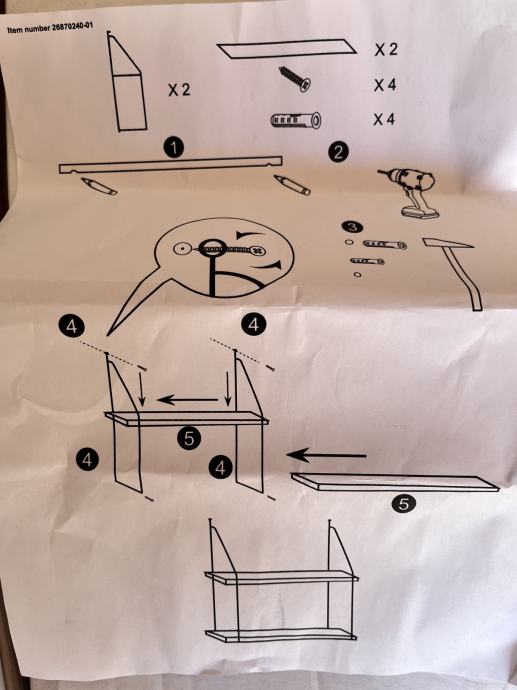 Item number 26870240-01

X 2

X 2

X 4

X 4

1

2

3

4

4

5

4

4

5