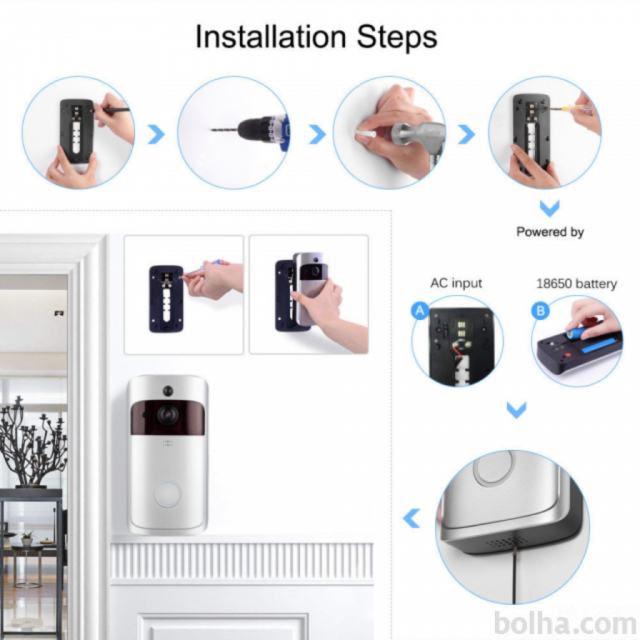 Installation Steps

Powered by

AC input

18650 battery

A

B

bolha.com