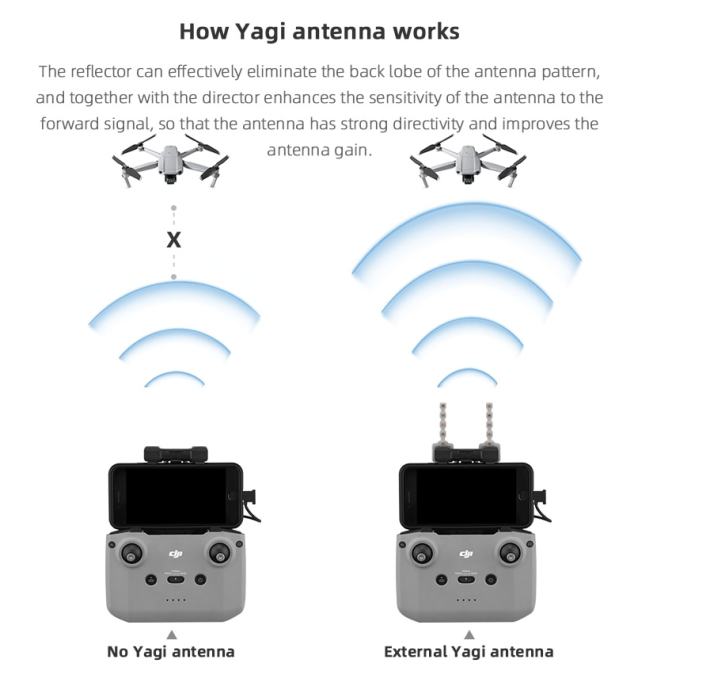 How Yagi antenna works

The reflector can effectively eliminate the back lobe of the antenna pattern, and together with the director enhances the sensitivity of the antenna to the forward signal, so that the antenna has strong directivity and improves the antenna gain.

X

dji

dji

No Yagi antenna

External Yagi antenna