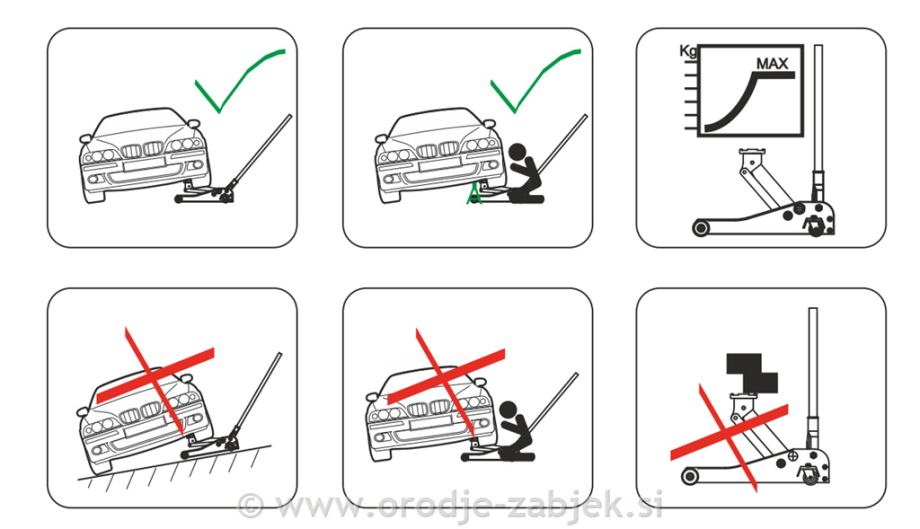 Kg
MAX

© www.orodje-zabjek.si