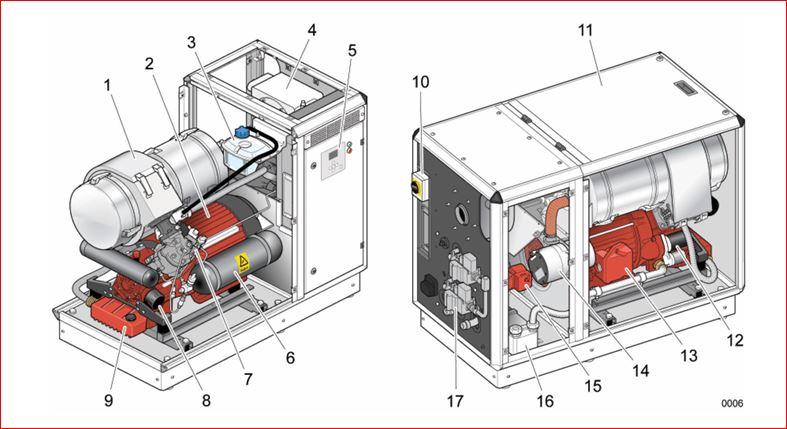 1
2
3
4
5
6
7
8
9
10
11
12
13
14
15
16
17
0006