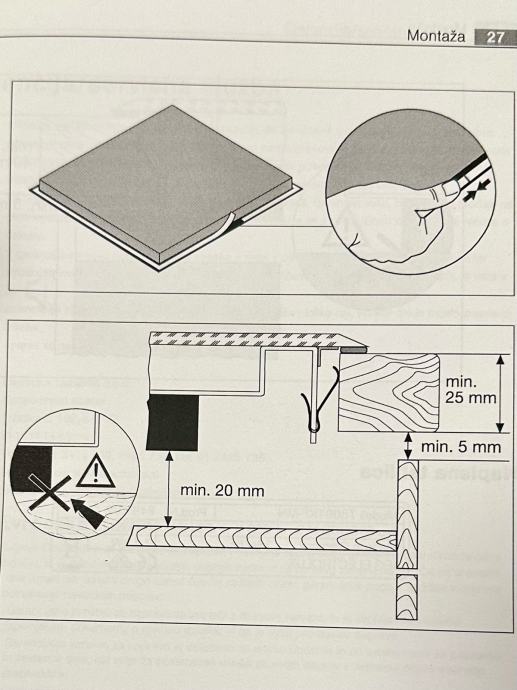 Montaža 27

min. 25 mm

min. 5 mm

min. 20 mm