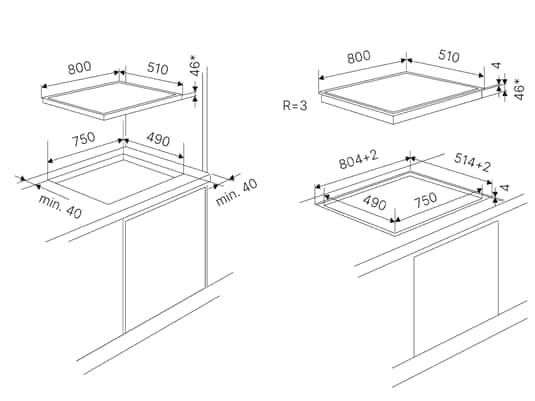 800
510
46*
750
490
min. 40
min. 40

800
510
4
46*
R=3
804+2
514+2
4
490
750