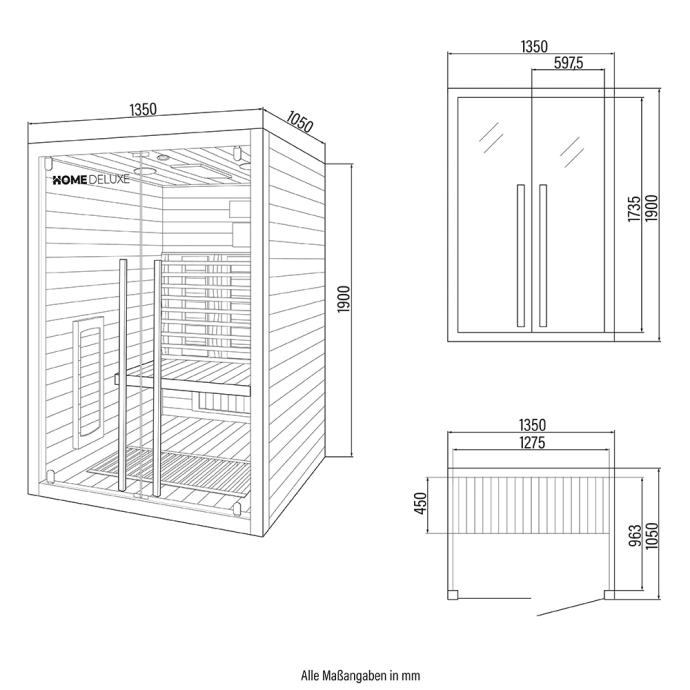 1350
1050
HOME DELUXE
1900
1350
597,5
1735
1900
1350
1275
450
963
1050
Alle Maßangaben in mm