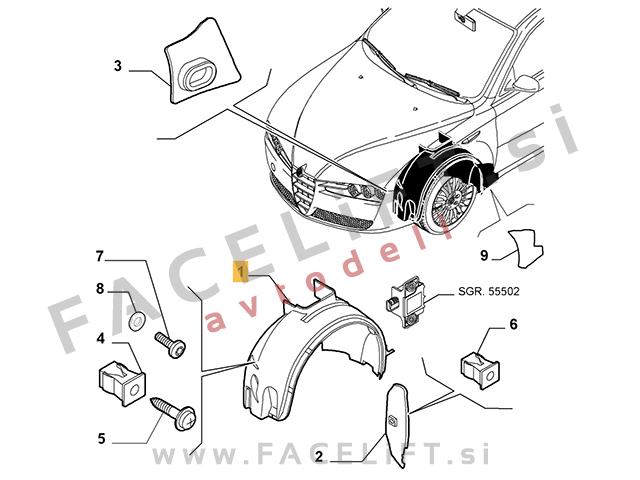 3
7
8
4
5
1
9
SGR. 55502
6
2
FACELIFT.si
avtodeli
www.FACELIFT.si