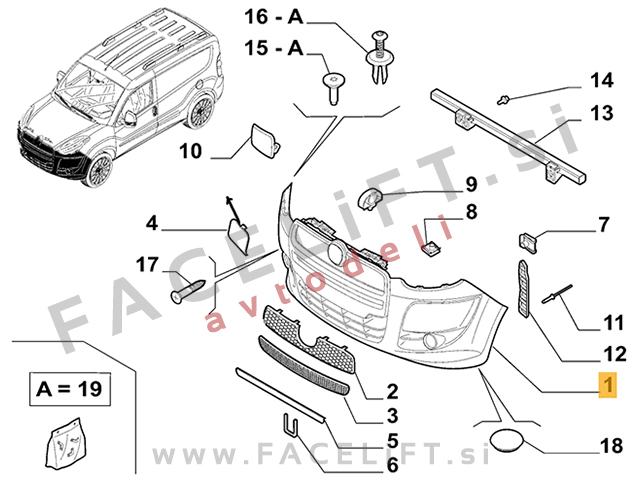 16 - A
15 - A
14
13
10
9
8
7
4
17
11
12
1
2
3
5
6
18
A = 19
FACELIFT.si
avtodeli
www.FACELIFT.si