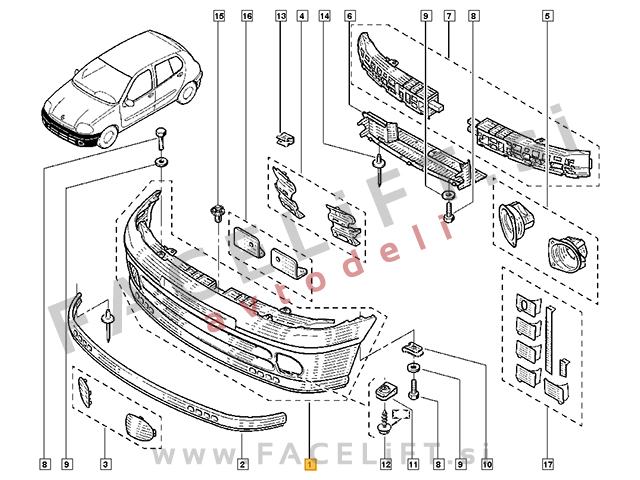 15 16 13 4 14 6 9 7 8 5

FACELiFT.si
avtodeli

8 9 3 2 1 12 11 8 9 10 17

www.FACELiFT.si