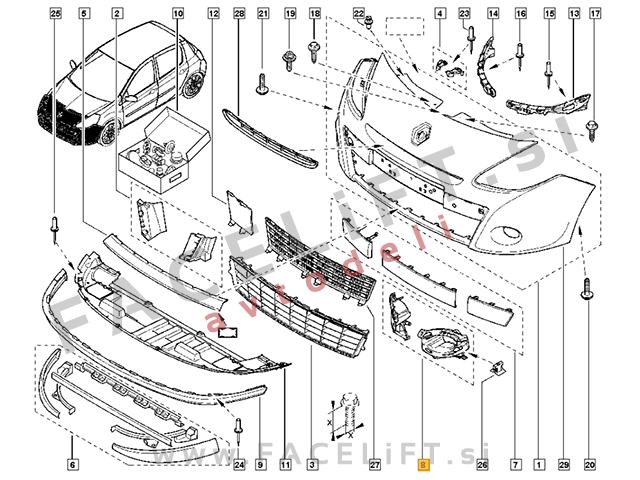 25
5
2
10
12
28
21
19
18
22
4
23
14
16
15
13
17
FACELiFT.si
avtodeli
X
X
6
24
9
11
3
27
8
26
7
1
29
20
www.FACELiFT.si