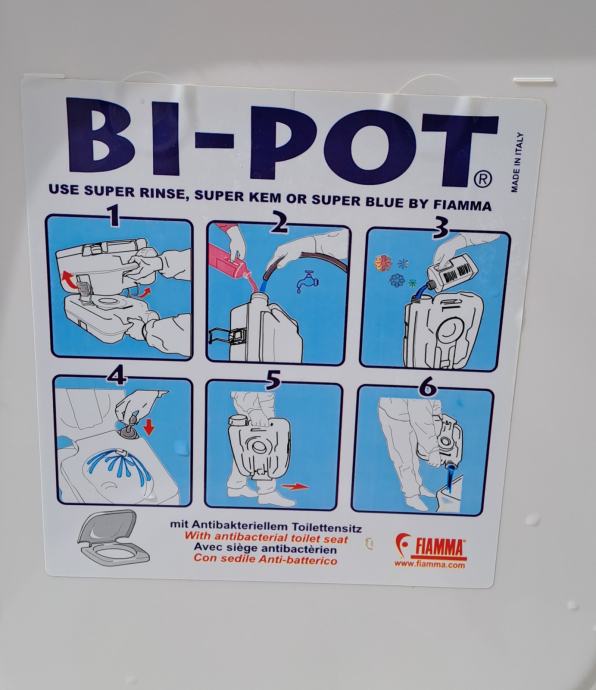 BI-POT®

MADE IN ITALY

USE SUPER RINSE, SUPER KEM OR SUPER BLUE BY FIAMMA

1

2

3

4

5

6

mit Antibakteriellem Toilettensitz
With antibacterial toilet seat
Avec siège antibactèrien
Con sedile Anti-batterico

FIAMMA
www.fiamma.com