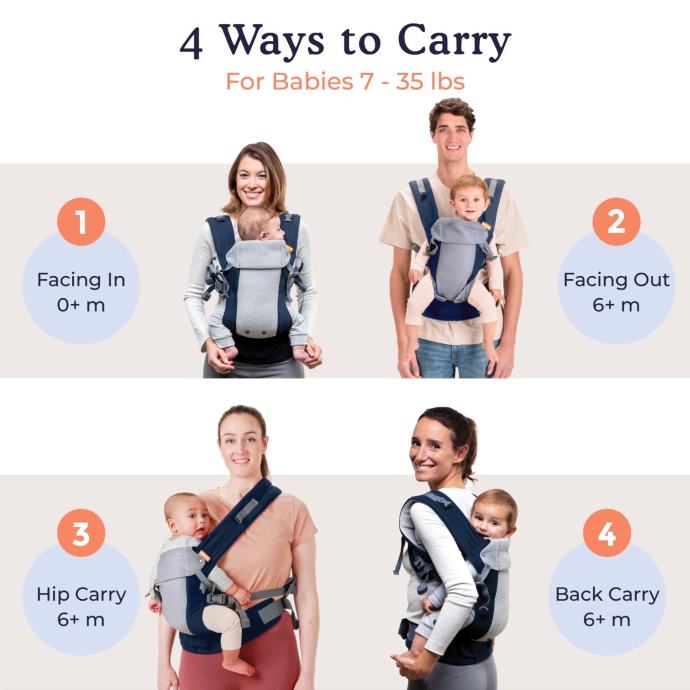 4 Ways to Carry
For Babies 7 - 35 lbs

1
Facing In
0+ m

2
Facing Out
6+ m

3
Hip Carry
6+ m

4
Back Carry
6+ m