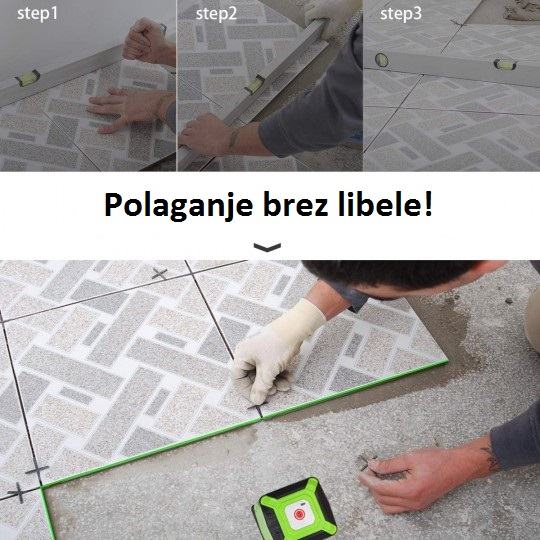 step1

step2

step3

Polaganje brez libele!