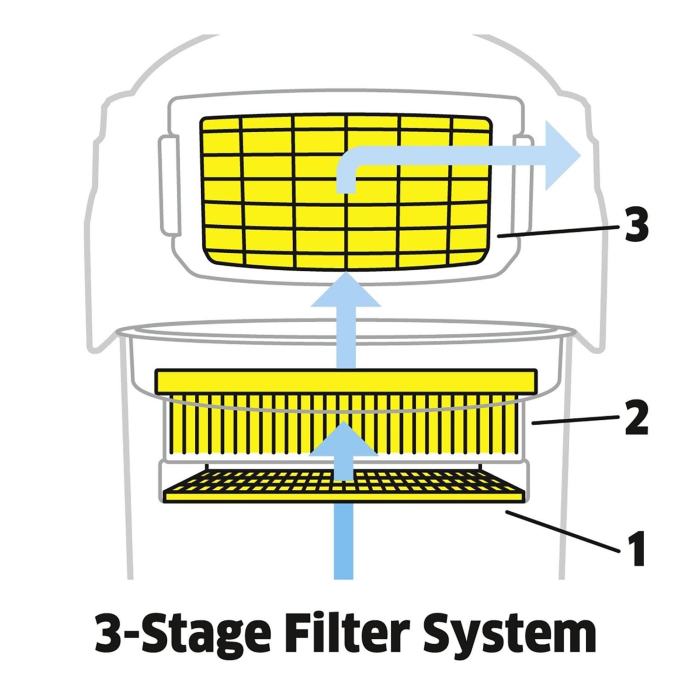 3

2

1

3-Stage Filter System