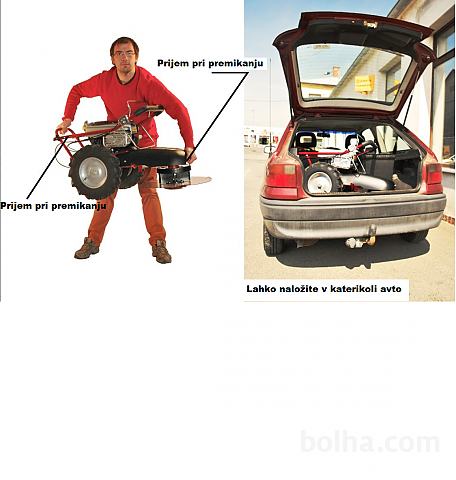 Prijem pri premikanju

Prijem pri premikanju

Lahko naložite v katerikoli avto

bolha.com