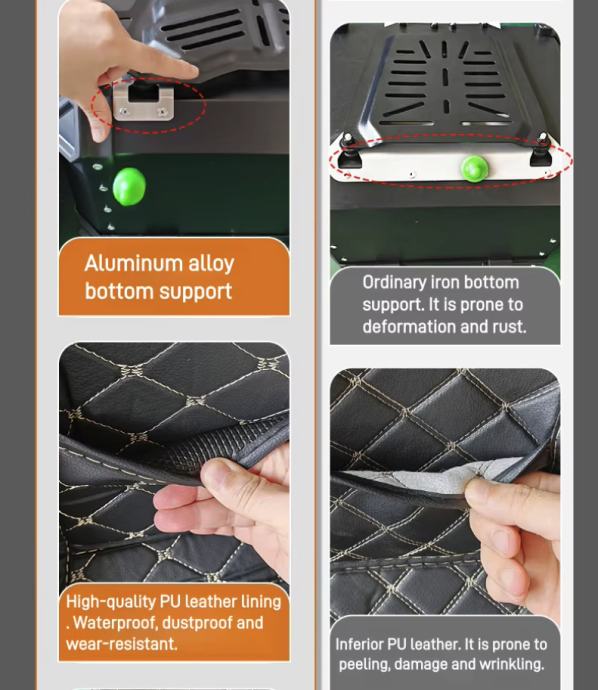 Aluminum alloy bottom support

High-quality PU leather lining . Waterproof, dustproof and wear-resistant.

Ordinary iron bottom support. It is prone to deformation and rust.

Inferior PU leather. It is prone to peeling, damage and wrinkling.