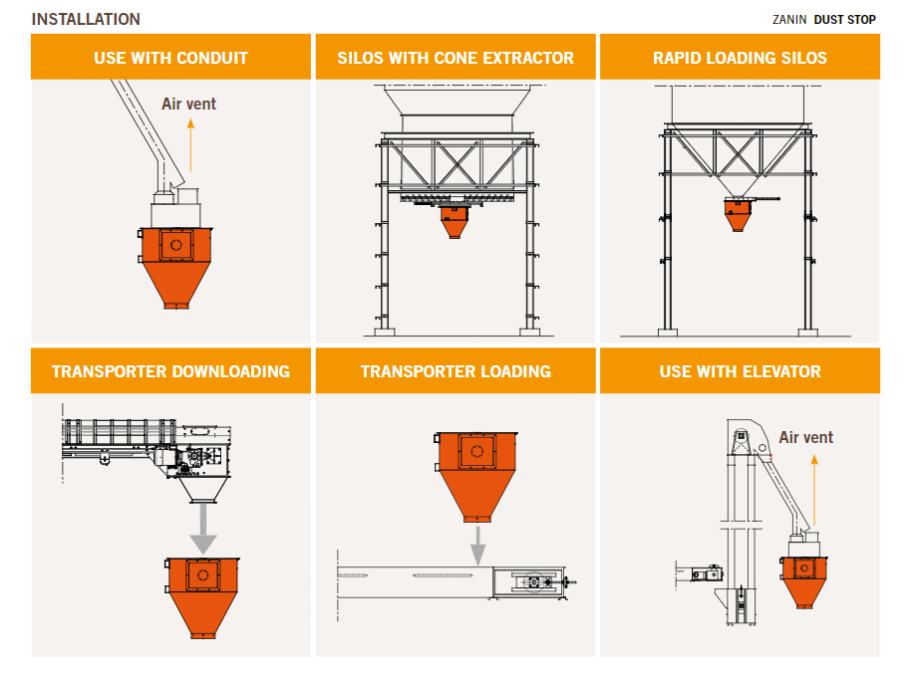 INSTALLATION

ZANIN DUST STOP

USE WITH CONDUIT

Air vent

SILOS WITH CONE EXTRACTOR

RAPID LOADING SILOS

TRANSPORTER DOWNLOADING

TRANSPORTER LOADING

USE WITH ELEVATOR

Air vent