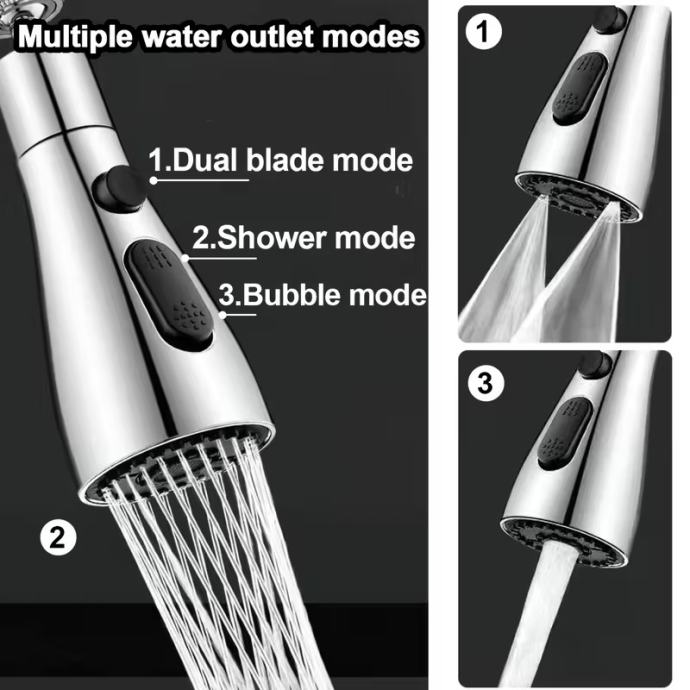 Multiple water outlet modes

1.Dual blade mode

2.Shower mode

3.Bubble mode

2

1

3