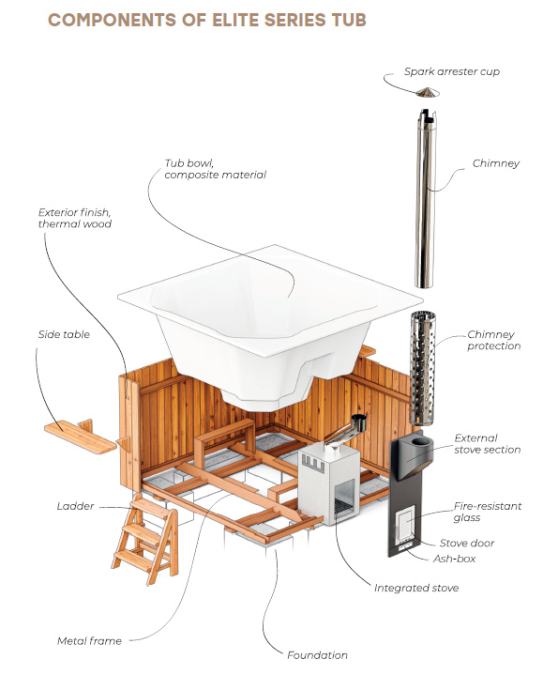 COMPONENTS OF ELITE SERIES TUB

Spark arrester cup

Chimney

Tub bowl, composite material

Exterior finish, thermal wood

Side table

Chimney protection

External stove section

Ladder

Fire-resistant glass

Stove door

Ash-box

Integrated stove

Metal frame

Foundation