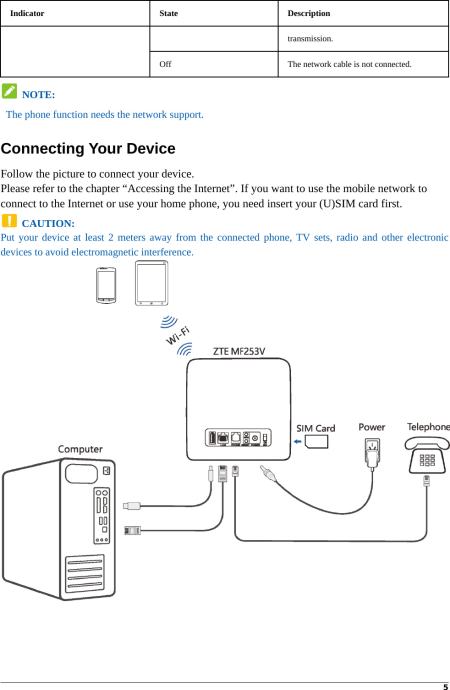 | Indicator | State | Description |
|---|---|---|
| | | transmission. |
| | Off | The network cable is not connected. |

NOTE:

The phone function needs the network support.

Connecting Your Device

Follow the picture to connect your device.
Please refer to the chapter “Accessing the Internet”. If you want to use the mobile network to connect to the Internet or use your home phone, you need insert your (U)SIM card first.

CAUTION:

Put your device at least 2 meters away from the connected phone, TV sets, radio and other electronic devices to avoid electromagnetic interference.

Wi-Fi

ZTE MF253V

SIM Card

Power

Telephone

Computer

5