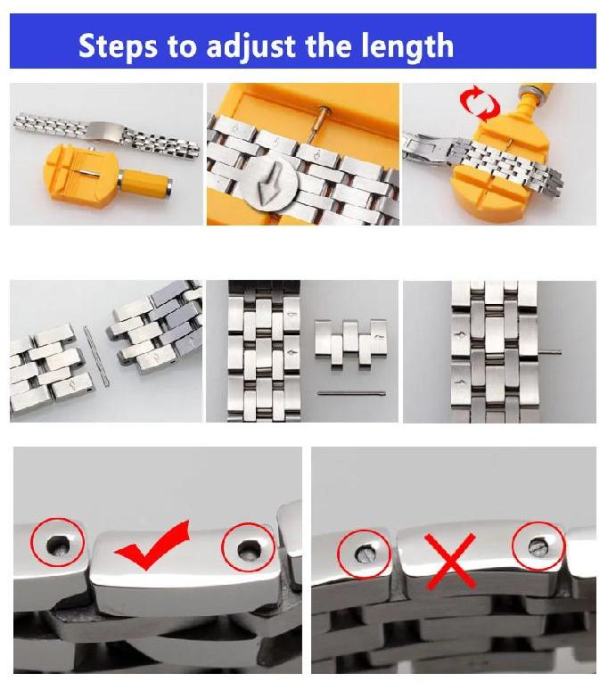 Steps to adjust the length