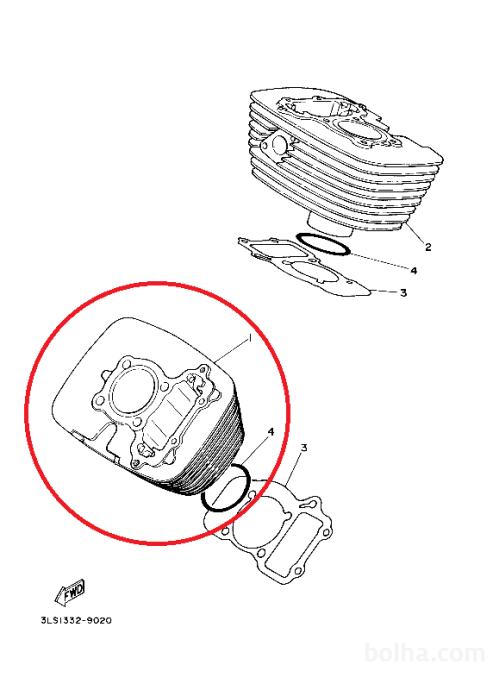 2
4
3
1
4
3
FWD
3LS1332-9020
bolha.com