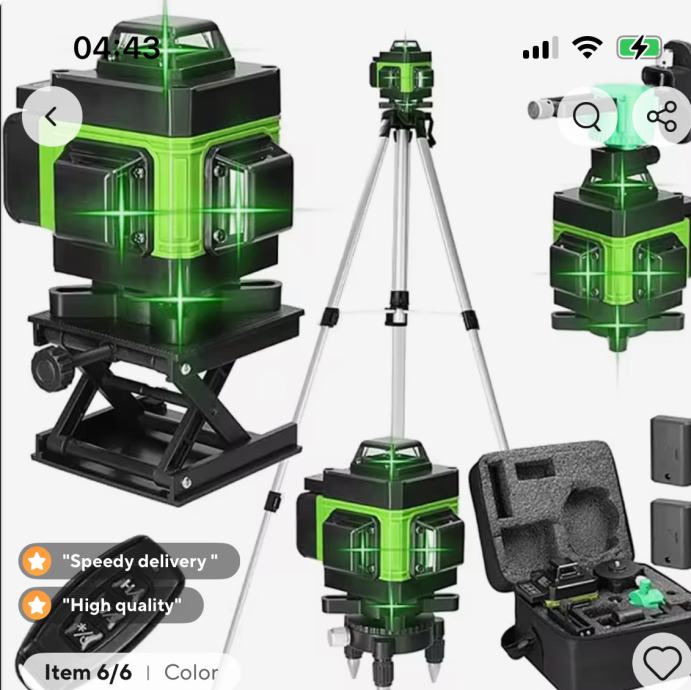 04:43

"Speedy delivery "

"High quality"

Item 6/6 | Color