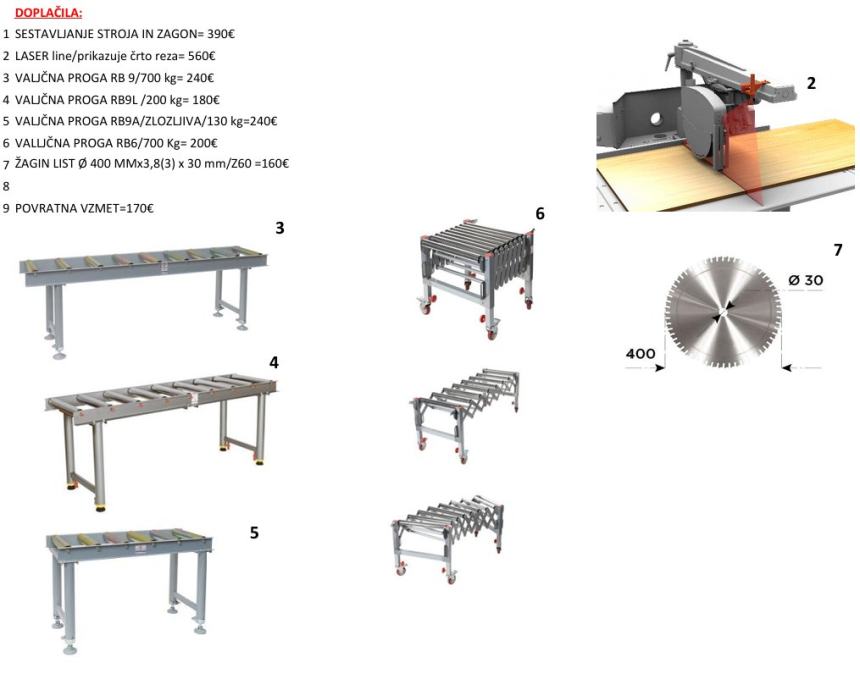 DOPLAČILA:

1 SESTAVLJANJE STROJA IN ZAGON= 390€
2 LASER line/prikazuje črto reza= 560€
3 VALJČNA PROGA RB 9/700 kg= 240€
4 VALJČNA PROGA RB9L /200 kg= 180€
5 VALJČNA PROGA RB9A/ZLOZLJIVA/130 kg=240€
6 VALLJČNA PROGA RB6/700 Kg= 200€
7 ŽAGIN LIST Ø 400 MMx3,8(3) x 30 mm/Z60 =160€
8
9 POVRATNA VZMET=170€

2

3

6

7

Ø 30

400

4

5