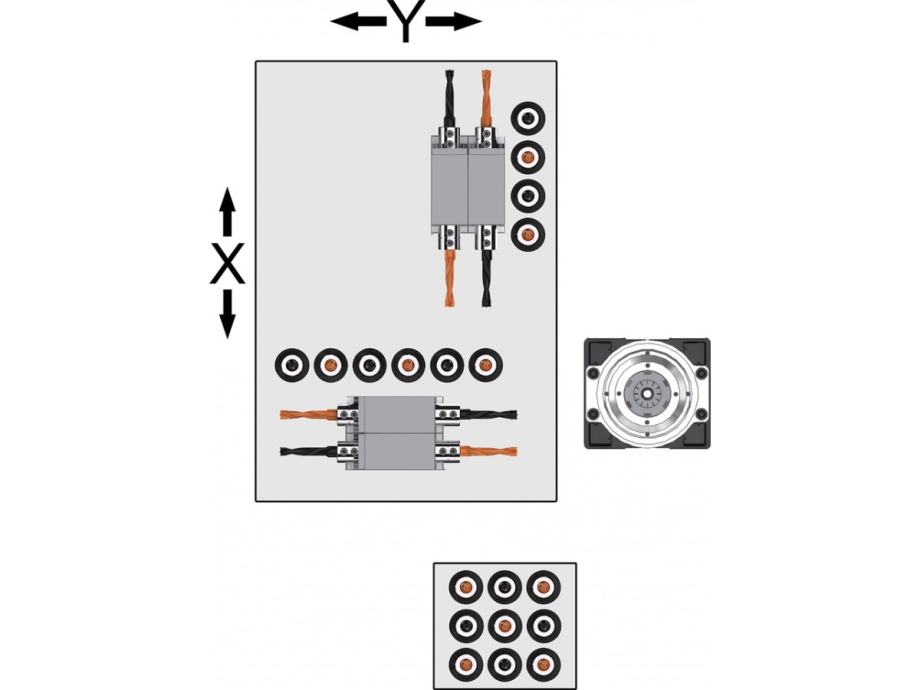 Y

X