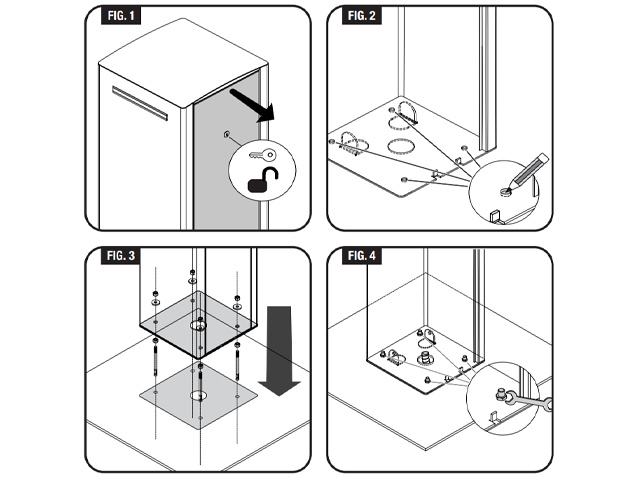 FIG. 1

FIG. 2

FIG. 3

FIG. 4