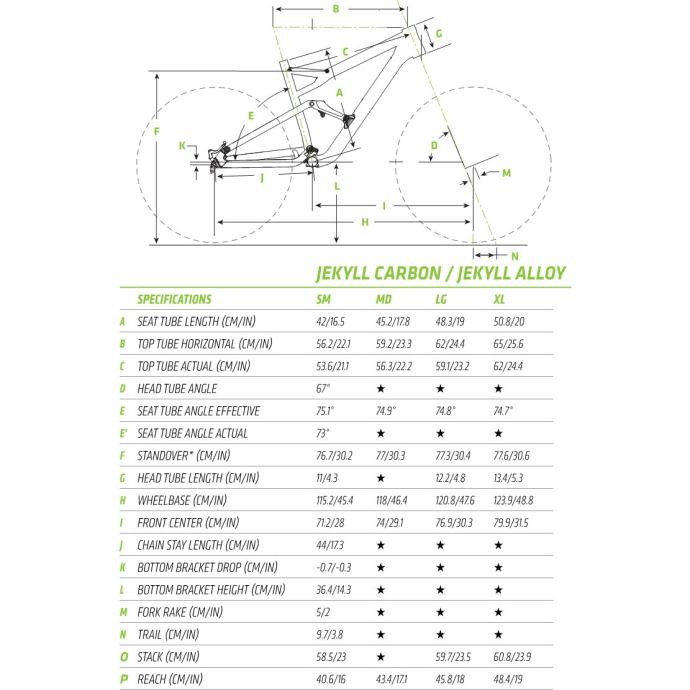 B
G
C
A
E
F
K
D
M
J
L
I
H
N

JEKYLL CARBON / JEKYLL ALLOY

| | SPECIFICATIONS | SM | MD | LG | XL |
|---|---|---|---|---|---|
| A | SEAT TUBE LENGTH (CM/IN) | 42/16.5 | 45.2/17.8 | 48.3/19 | 50.8/20 |
| B | TOP TUBE HORIZONTAL (CM/IN) | 56.2/22.1 | 59.2/23.3 | 62/24.4 | 65/25.6 |
| C | TOP TUBE ACTUAL (CM/IN) | 53.6/21.1 | 56.3/22.2 | 59.1/23.2 | 62/24.4 |
| D | HEAD TUBE ANGLE | 67° | ★ | ★ | ★ |
| E | SEAT TUBE ANGLE EFFECTIVE | 75.1° | 74.9° | 74.8° | 74.7° |
| E' | SEAT TUBE ANGLE ACTUAL | 73° | ★ | ★ | ★ |
| F | STANDOVER* (CM/IN) | 76.7/30.2 | 77/30.3 | 77.3/30.4 | 77.6/30.6 |
| G | HEAD TUBE LENGTH (CM/IN) | 11/4.3 | ★ | 12.2/4.8 | 13.4/5.3 |
| H | WHEELBASE (CM/IN) | 115.2/45.4 | 118/46.4 | 120.8/47.6 | 123.9/48.8 |
| I | FRONT CENTER (CM/IN) | 71.2/28 | 74/29.1 | 76.9/30.3 | 79.9/31.5 |
| J | CHAIN STAY LENGTH (CM/IN) | 44/17.3 | ★ | ★ | ★ |
| K | BOTTOM BRACKET DROP (CM/IN) | -0.7/-0.3 | ★ | ★ | ★ |
| L | BOTTOM BRACKET HEIGHT (CM/IN) | 36.4/14.3 | ★ | ★ | ★ |
| M | FORK RAKE (CM/IN) | 5/2 | ★ | ★ | ★ |
| N | TRAIL (CM/IN) | 9.7/3.8 | ★ | ★ | ★ |
| O | STACK (CM/IN) | 58.5/23 | ★ | 59.7/23.5 | 60.8/23.9 |
| P | REACH (CM/IN) | 40.6/16 | 43.4/17.1 | 45.8/18 | 48.4/19 |