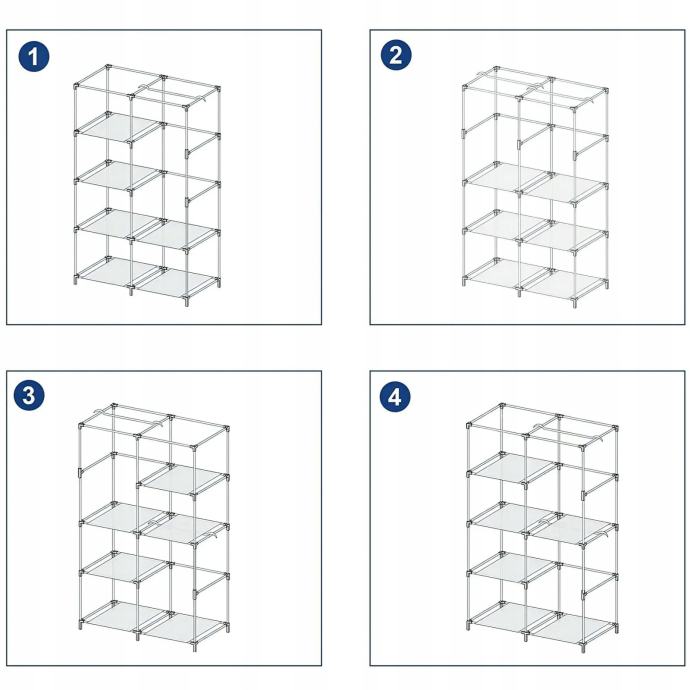 1

2

3

4