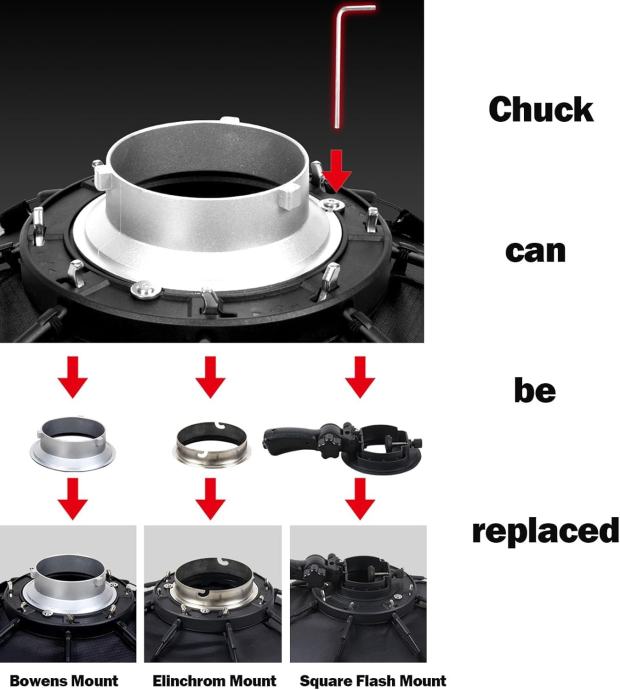 Chuck

can

be

replaced

Bowens Mount

Elinchrom Mount

Square Flash Mount