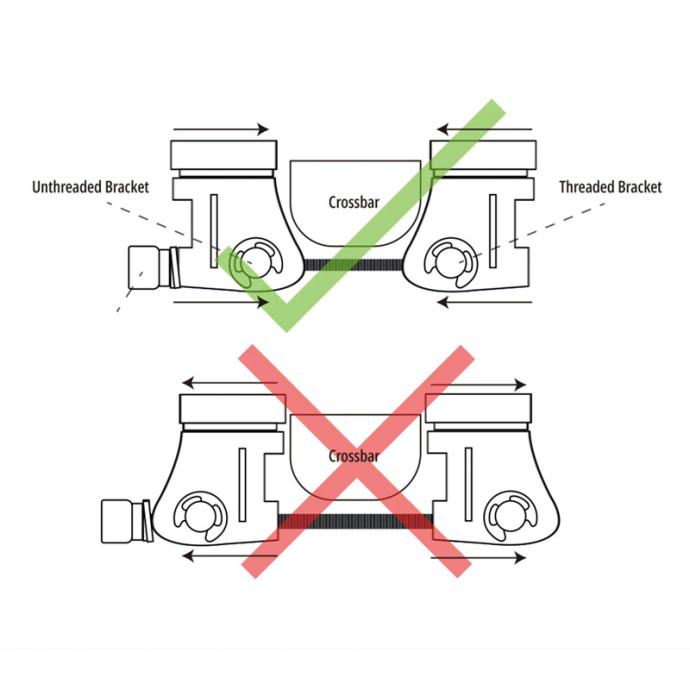 Unthreaded Bracket

Crossbar

Threaded Bracket

Crossbar